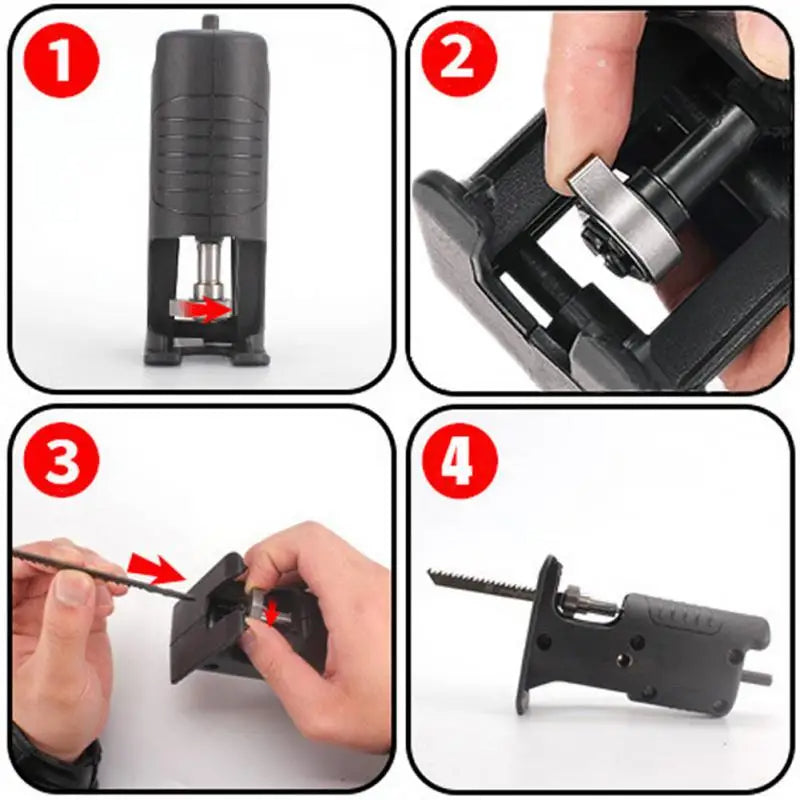 1

2

3

4