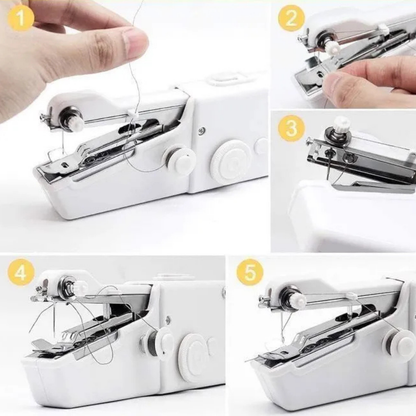 1
2
3
4
5