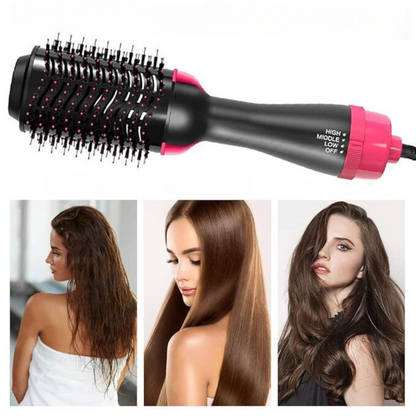 HIGH
MIDDLE
LOW
OFF